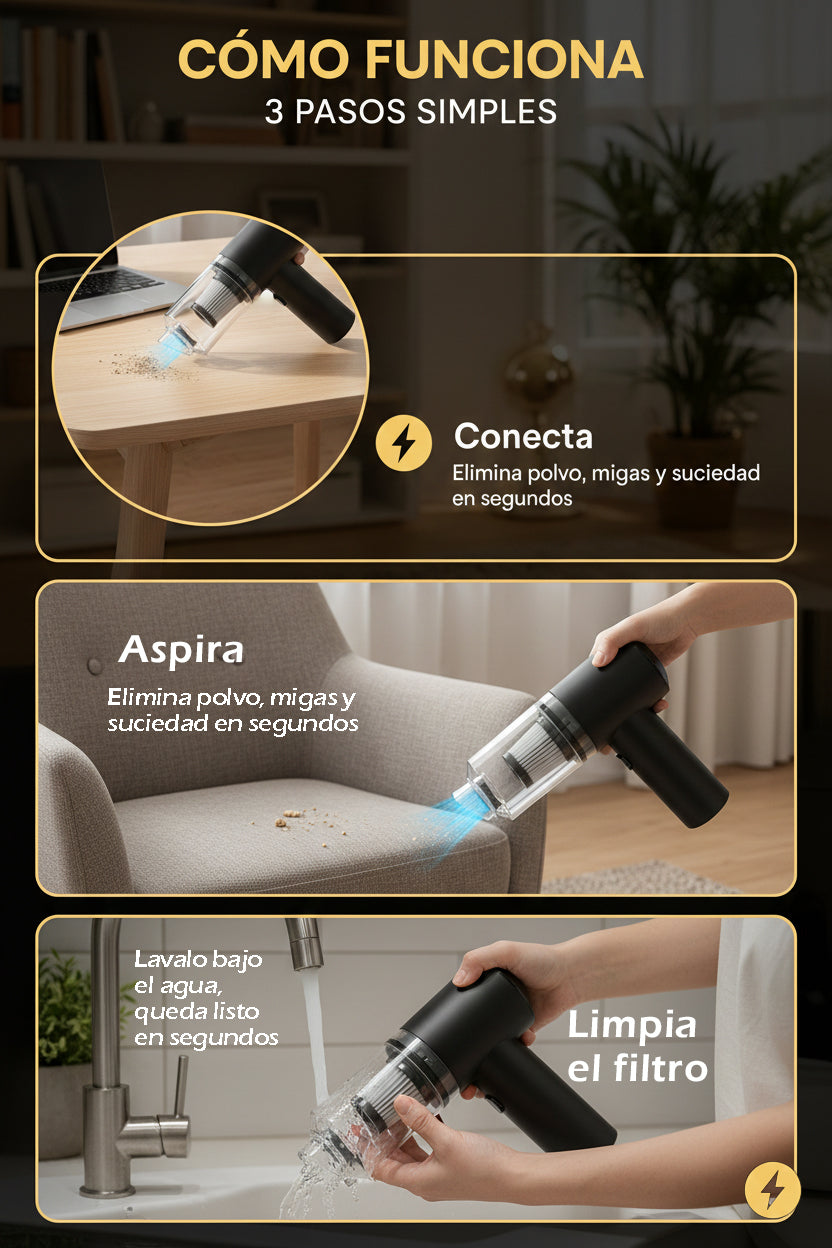 CÓMO FUNCIONA
3 PASOS SIMPLES

Conecta
Elimina polvo, migas y suciedad en segundos

Aspira
Elimina polvo, migas y suciedad en segundos

Lavalo bajo el agua, queda listo en segundos

Limpia el filtro